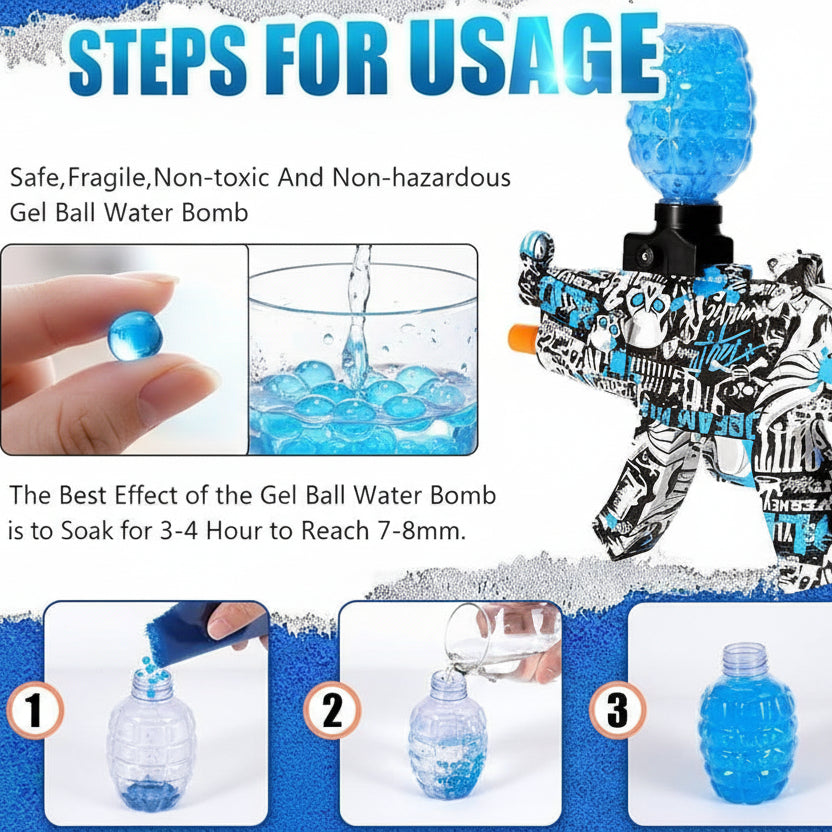 STEPS FOR USAGE

Safe,Fragile,Non-toxic And Non-hazardous Gel Ball Water Bomb

The Best Effect of the Gel Ball Water Bomb is to Soak for 3-4 Hour to Reach 7-8mm.

1

2

3